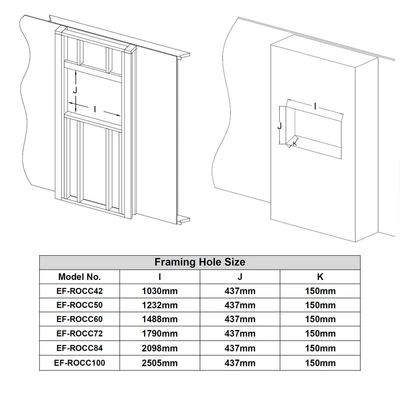 J

I

I

J

K

Framing Hole Size

| Model No. | I | J | K |
|---|---|---|---|
| EF-ROCC42 | 1030mm | 437mm | 150mm |
| EF-ROCC50 | 1232mm | 437mm | 150mm |
| EF-ROCC60 | 1488mm | 437mm | 150mm |
| EF-ROCC72 | 1790mm | 437mm | 150mm |
| EF-ROCC84 | 2098mm | 437mm | 150mm |
| EF-ROCC100 | 2505mm | 437mm | 150mm |