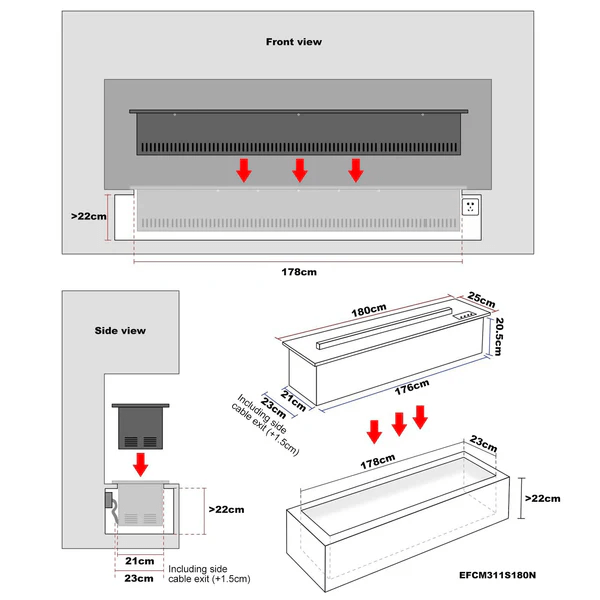 Front view

>22cm

178cm

Side view

>22cm

21cm

23cm

Including side cable exit (+1.5cm)

180cm

25cm

20.5cm

176cm

21cm

23cm

Including side cable exit (+1.5cm)

178cm

23cm

>22cm

EFCM311S180N